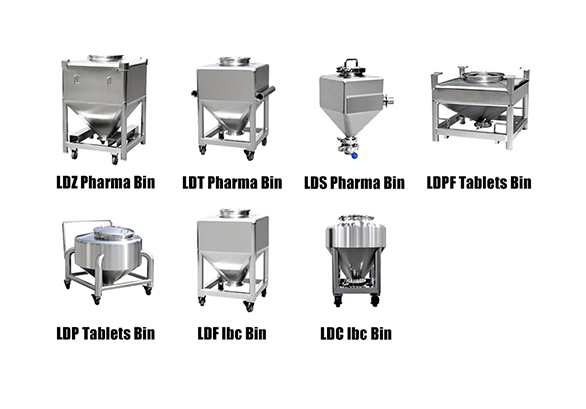 LDZ Pharma Bin
LDT Pharma Bin
LDS Pharma Bin
LDPF Tablets Bin

LDP Tablets Bin
LDF Ibc Bin
LDC Ibc Bin